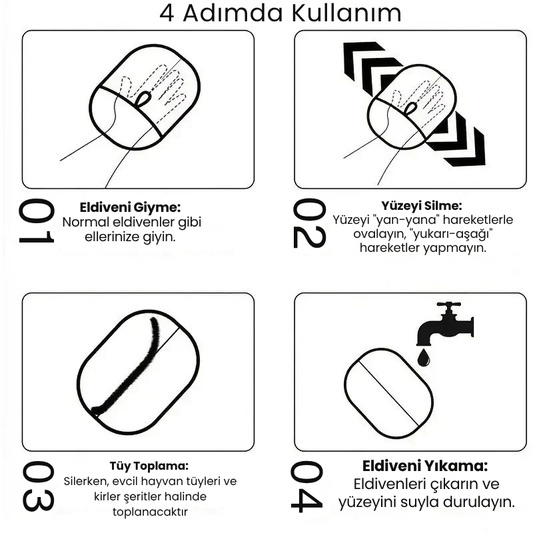 4 Adımda Kullanım

01

Eldiveni Giyme:
Normal eldivenler gibi ellerinize giyin.

02

Yüzeyi Silme:
Yüzeyi "yan-yana" hareketlerle ovalayın, "yukarı-aşağı" hareketler yapmayın.

03

Tüy Toplama:
Silerken, evcil hayvan tüyleri ve kirler şeritler halinde toplanacaktır

04

Eldiveni Yıkama:
Eldivenleri çıkarın ve yüzeyini suyla durulayın.